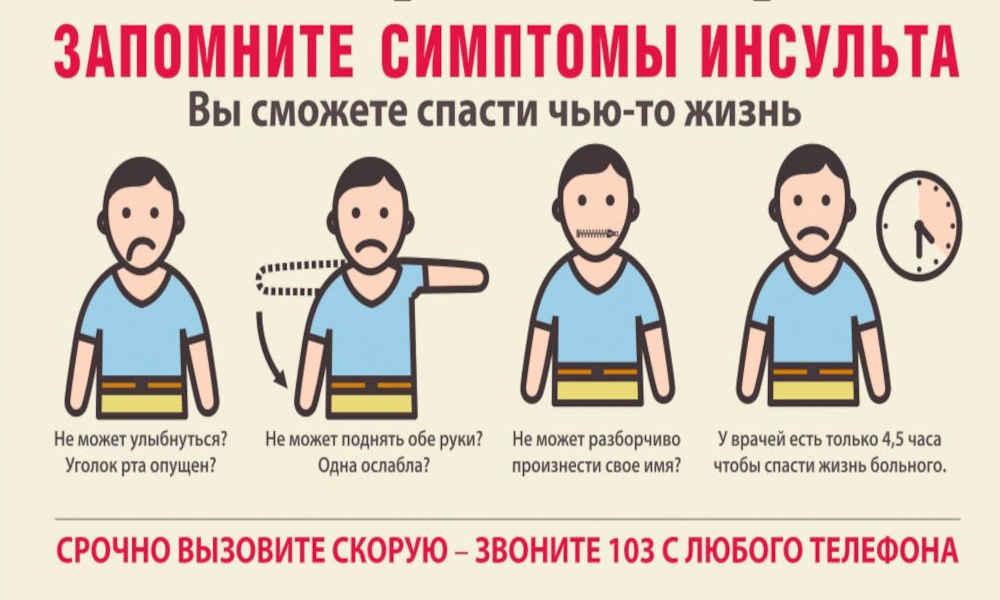 ЗАПОМНИТЕ СИМПТОМЫ ИНСУЛЬТА
Вы сможете спасти чью-то жизнь

Не может улыбнуться? Уголок рта опущен?

Не может поднять обе руки? Одна ослабла?

Не может разборчиво произнести свое имя?

У врачей есть только 4,5 часа чтобы спасти жизнь больного.

СРОЧНО ВЫЗОВИТЕ СКОРУЮ – ЗВОНИТЕ 103 С ЛЮБОГО ТЕЛЕФОНА